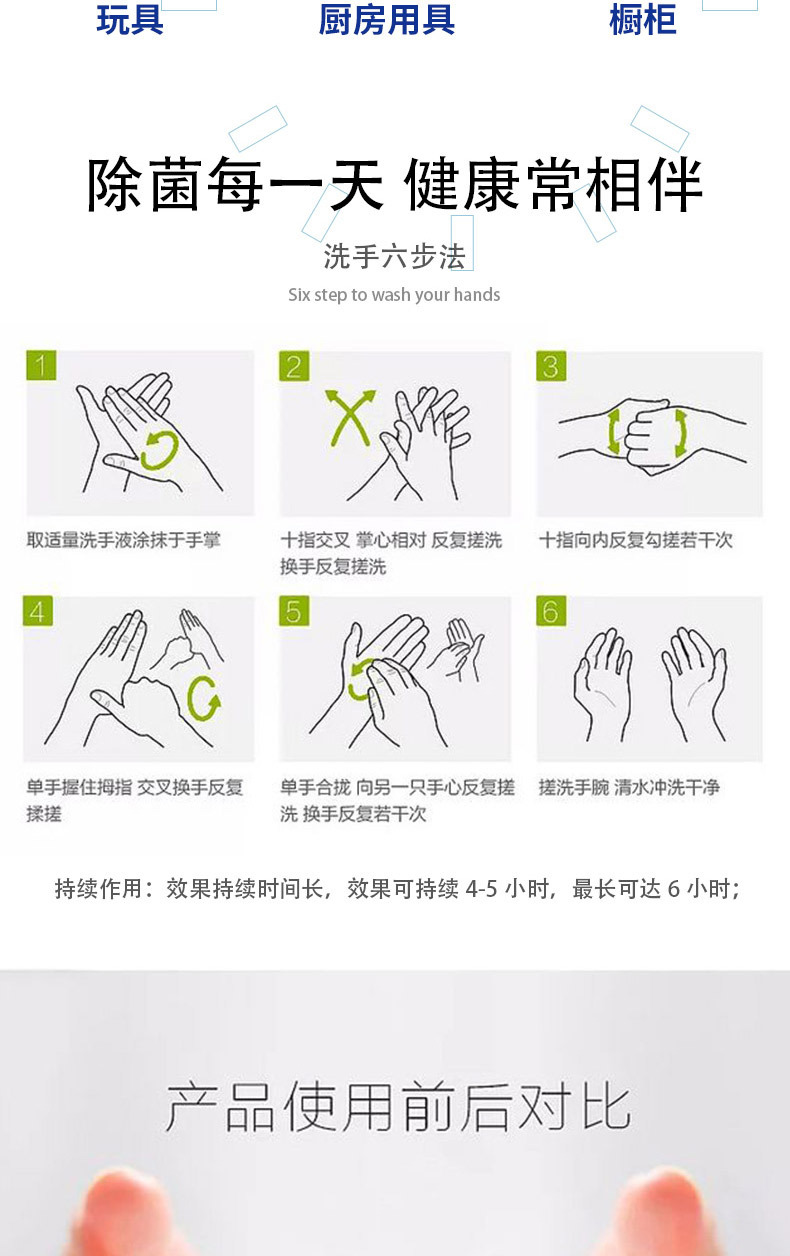 玩具 厨房用具 橱柜

除菌每一天 健康常相伴

洗手六步法

Six step to wash your hands

1
取适量洗手液涂抹于手掌

2
十指交叉 掌心相对 反复搓洗 换手反复搓洗

3
十指向内反复勾搓若干次

4
单手握住拇指 交叉换手反复揉搓

5
单手合拢 向另一只手心反复搓洗 换手反复若干次

6
搓洗手腕 清水冲洗干净

持续作用：效果持续时间长，效果可持续 4-5 小时，最长可达 6 小时；

产品使用前后对比